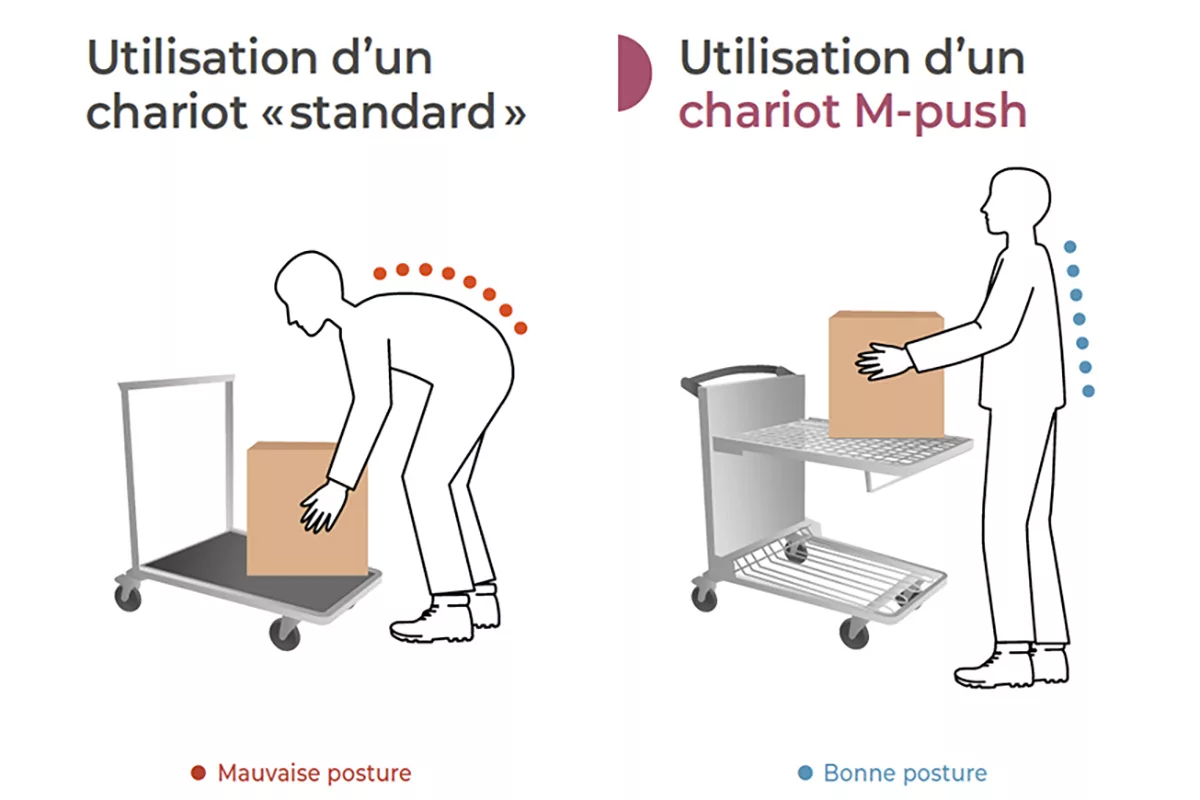 Utilisation d'un chariot «standard»

Mauvaise posture

Utilisation d'un chariot M-push

Bonne posture